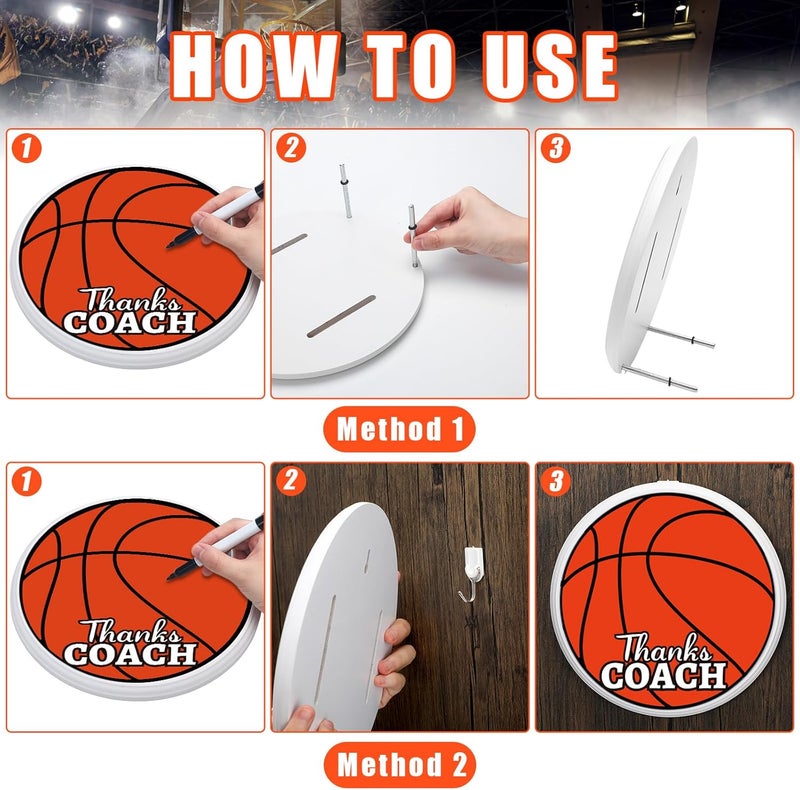 HOW TO USE

1

Thanks COACH

2

3

Method 1

1

Thanks COACH

2

3

Thanks COACH

Method 2